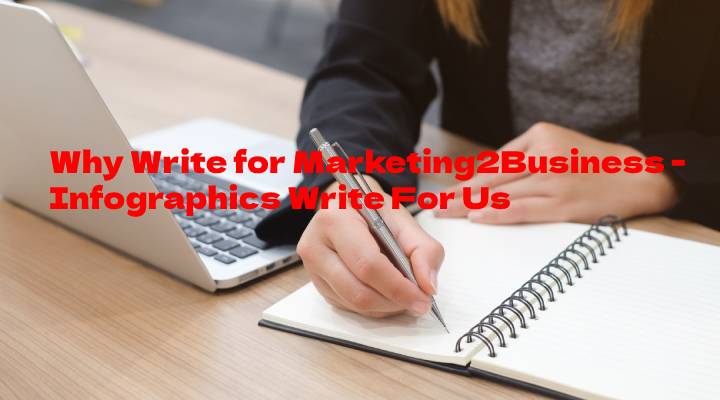 Why Write for Marketing2Business - Infographics Write For Us