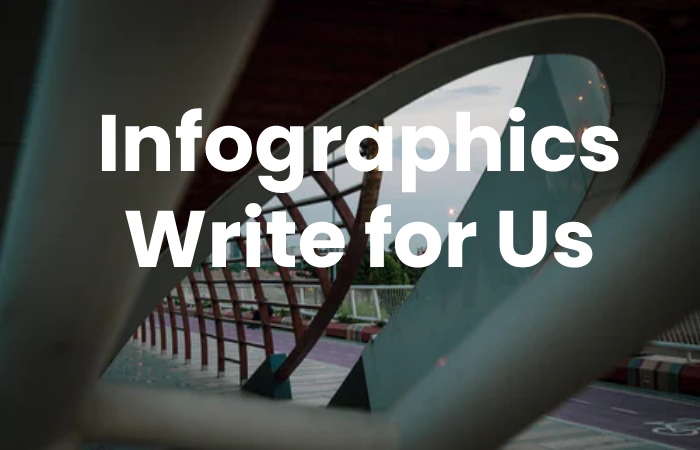 Infographics Write for Us