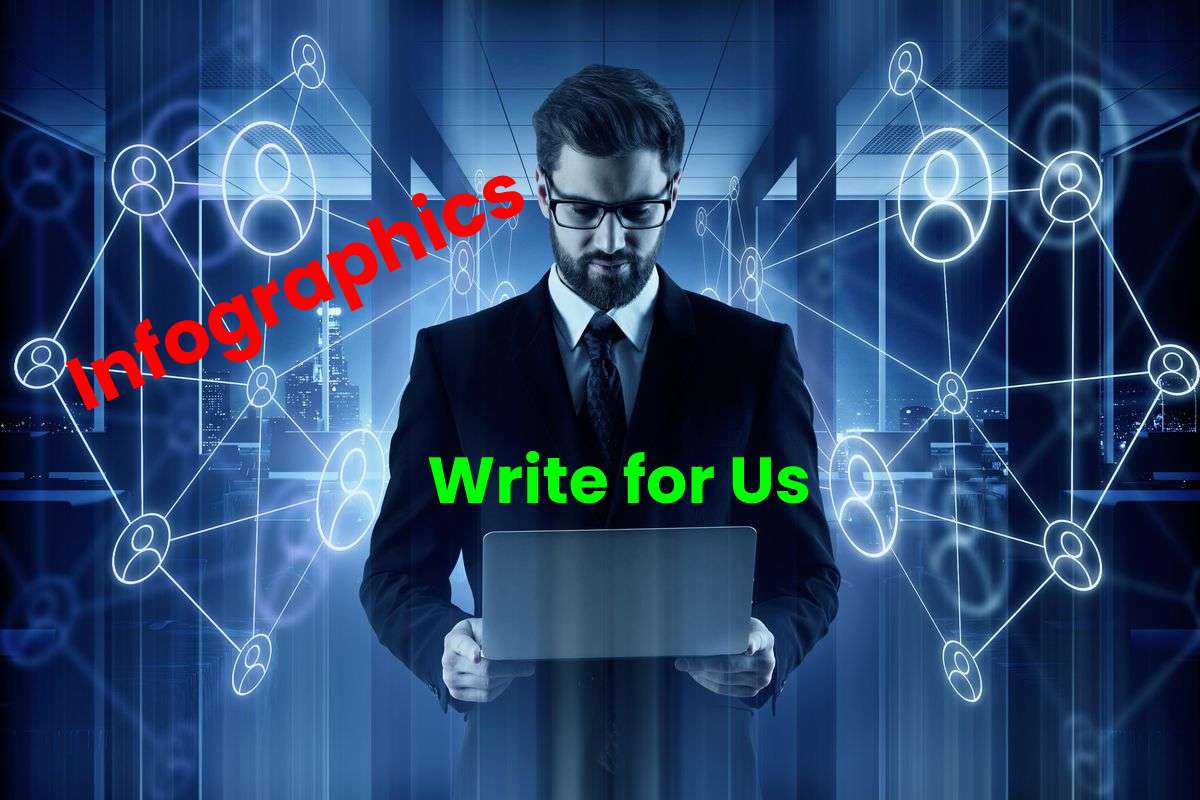 Infographics

Write for Us