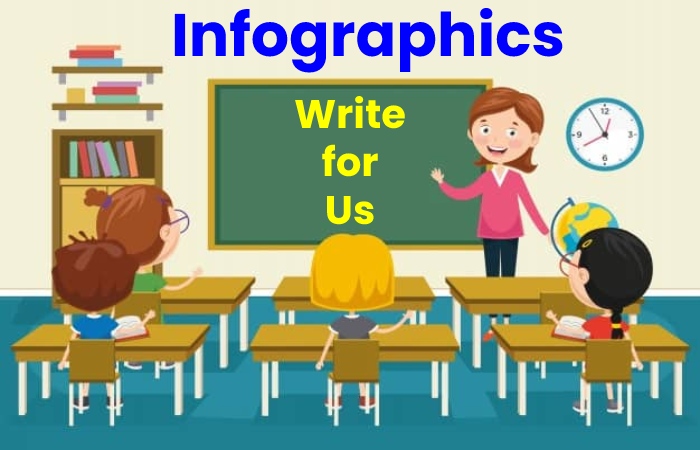 Infographics

Write for Us

12
3
6
9